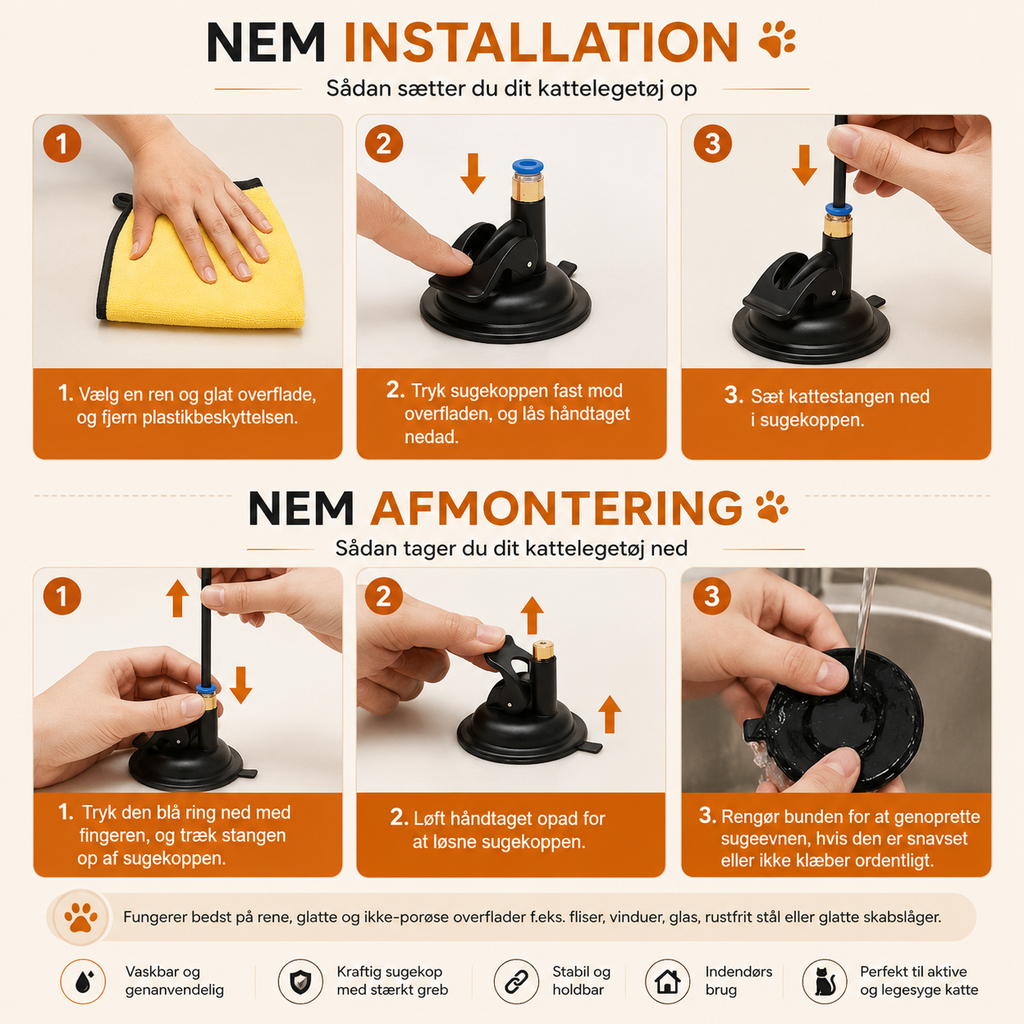 NEM INSTALLATION

Sådan sætter du dit kattelegetøj op

1

1. Vælg en ren og glat overflade, og fjern plastikbeskyttelsen.

2

2. Tryk sugekoppen fast mod overfladen, og lås håndtaget nedad.

3

3. Sæt kattestangen ned i sugekoppen.

NEM AFMONTERING

Sådan tager du dit kattelegetøj ned

1

1. Tryk den blå ring ned med fingeren, og træk stangen op af sugekoppen.

2

2. Løft håndtaget opad for at løsne sugekoppen.

3

3. Rengør bunden for at genoprette sugeevnen, hvis den er snavset eller ikke klæber ordentligt.

Fungerer bedst på rene, glatte og ikke-porøse overflader f.eks. fliser, vinduer, glas, rustfrit stål eller glatte skabslåger.

Vaskbar og genanvendelig

Kraftig sugekop med stærkt greb

Stabil og holdbar

Indendørs brug

Perfekt til aktive og legesyge katte